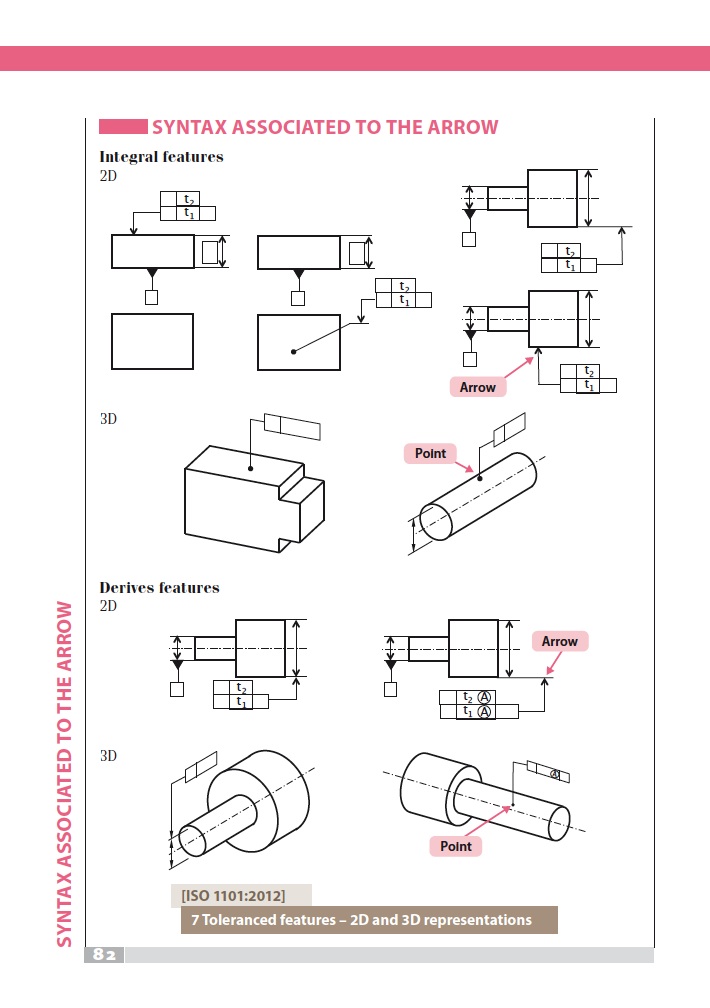 SYNTAX ASSOCIATED TO THE ARROW

Integral features

2D

$t_2$
$t_1$

$t_2$
$t_1$

$t_2$
$t_1$

$t_2$
$t_1$

Arrow

3D

Point

Derives features

2D

$t_2$
$t_1$

Arrow

$t_2$ Ⓐ
$t_1$ Ⓐ

3D

Ⓐ

Point

[ISO 1101:2012]

7 Toleranced features – 2D and 3D representations

SYNTAX ASSOCIATED TO THE ARROW

82